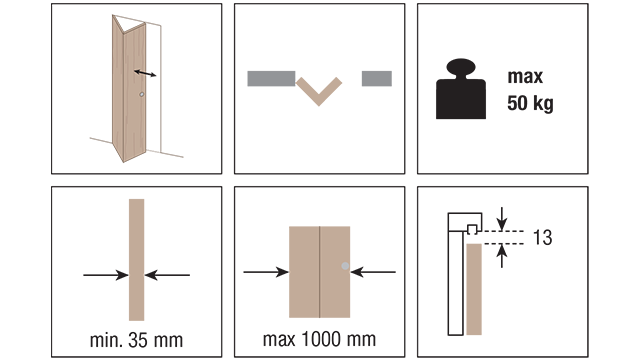 max
50 kg

min. 35 mm

max 1000 mm

13